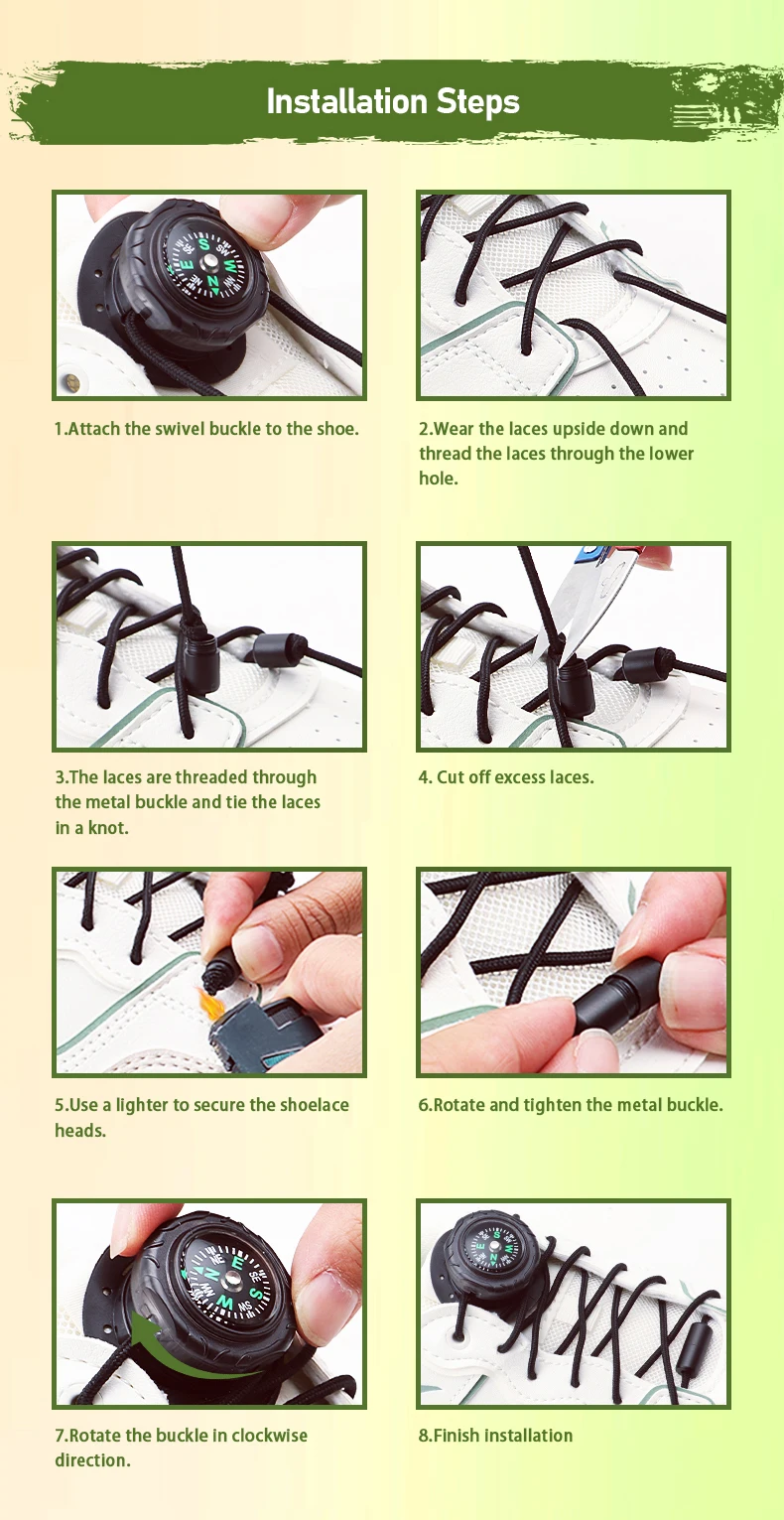 Installation Steps

1.Attach the swivel buckle to the shoe.

2.Wear the laces upside down and thread the laces through the lower hole.

3.The laces are threaded through the metal buckle and tie the laces in a knot.

4. Cut off excess laces.

5.Use a lighter to secure the shoelace heads.

6.Rotate and tighten the metal buckle.

7.Rotate the buckle in clockwise direction.

8.Finish installation