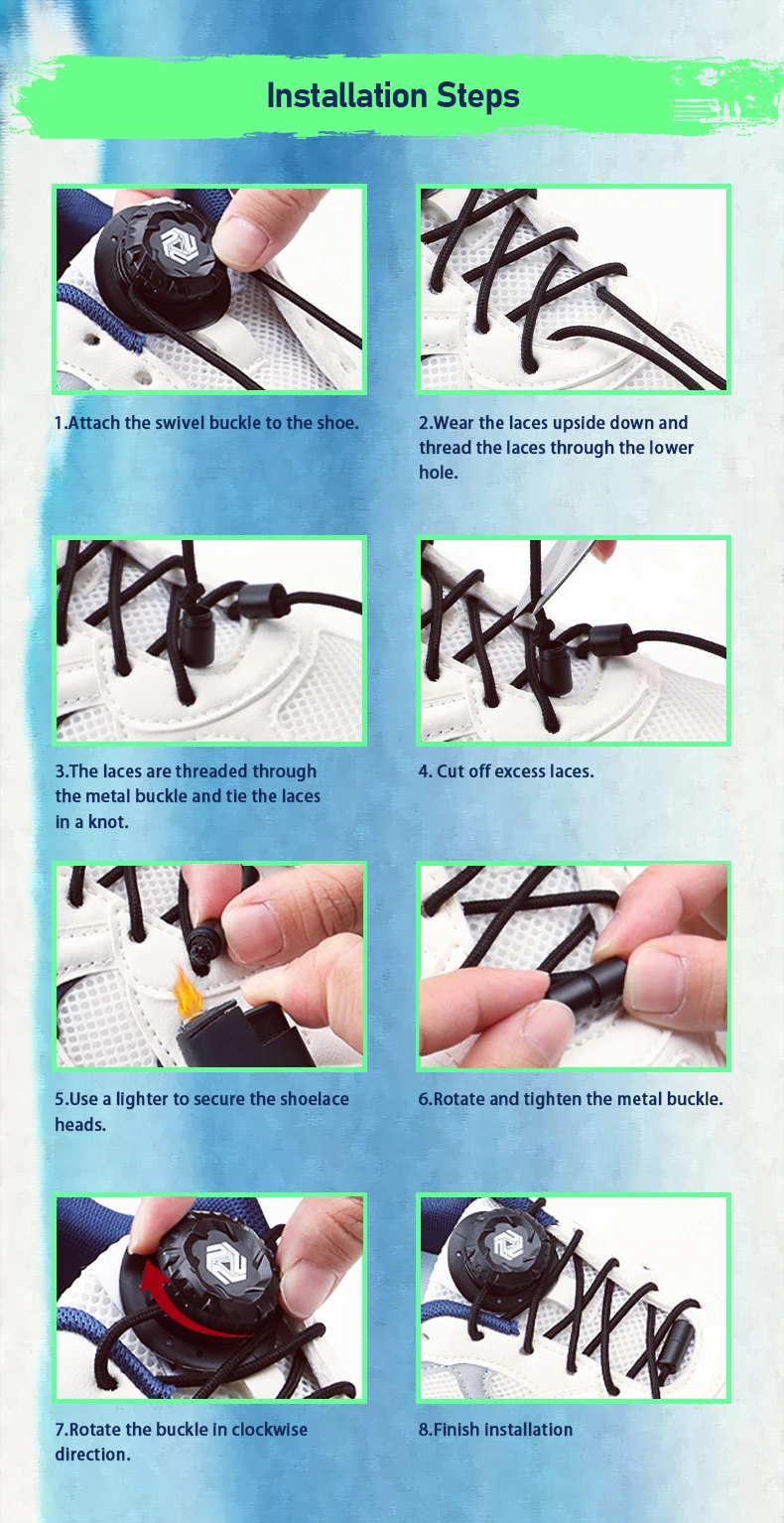 Installation Steps

1.Attach the swivel buckle to the shoe.

2.Wear the laces upside down and thread the laces through the lower hole.

3.The laces are threaded through the metal buckle and tie the laces in a knot.

4. Cut off excess laces.

5.Use a lighter to secure the shoelace heads.

6.Rotate and tighten the metal buckle.

7.Rotate the buckle in clockwise direction.

8.Finish installation